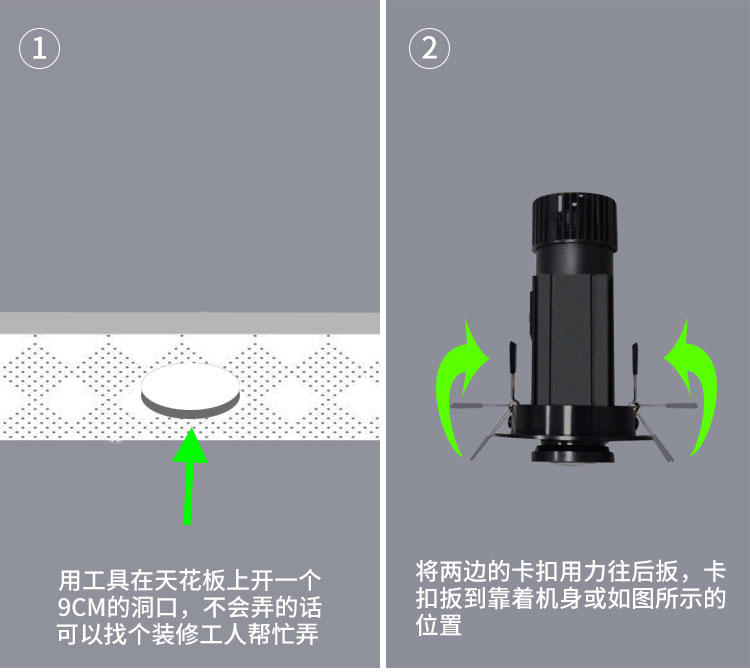 ①

用工具在天花板上开一个9CM的洞口，不会弄的话可以找个装修工人帮忙弄

②

将两边的卡扣用力往后扳，卡扣扳到靠着机身或如图所示的位置