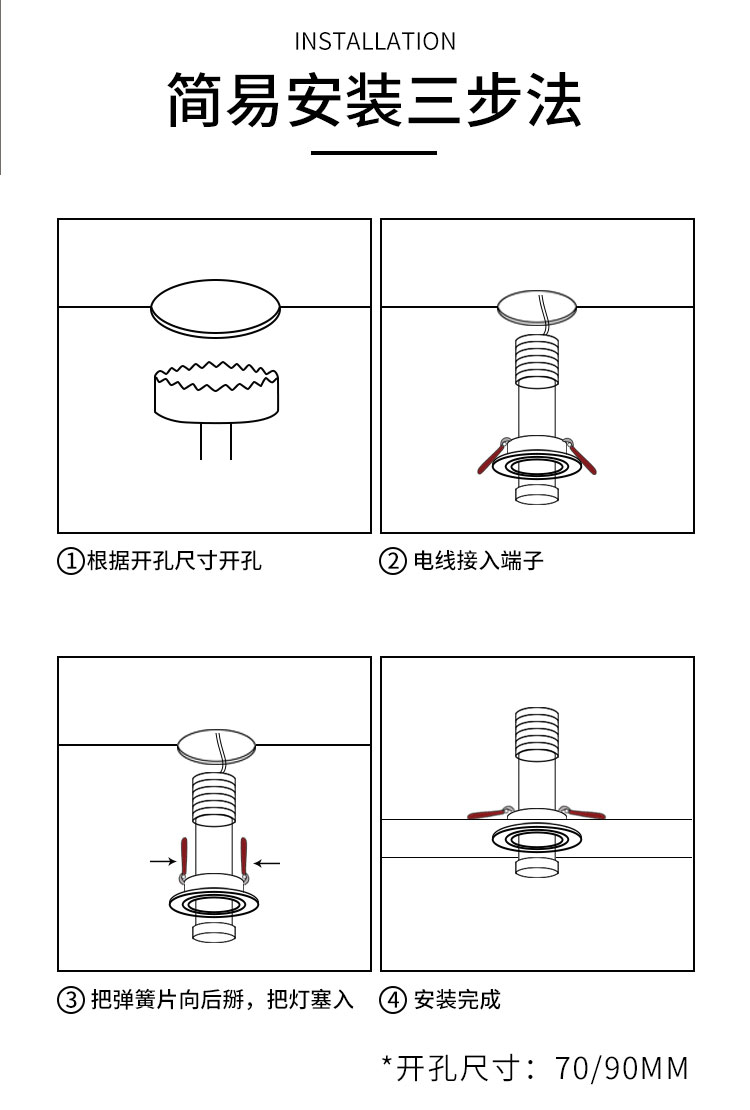 INSTALLATION

简易安装三步法

①根据开孔尺寸开孔

② 电线接入端子

③ 把弹簧片向后掰，把灯塞入

④ 安装完成

*开孔尺寸：70/90MM